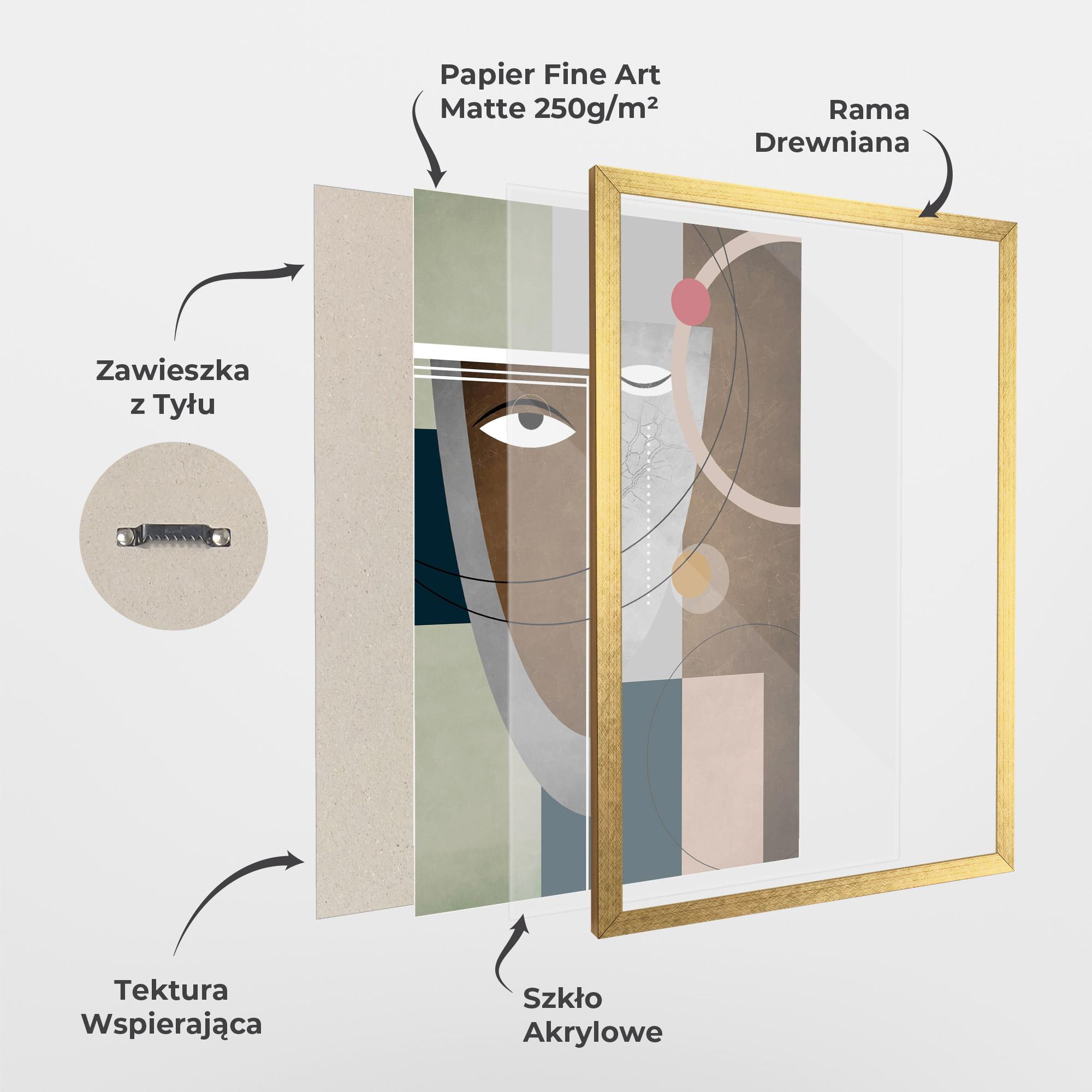 Papier Fine Art
Matte 250g/m²

Rama
Drewniana

Zawieszka
z Tyłu

Tektura
Wspierająca

Szkło
Akrylowe