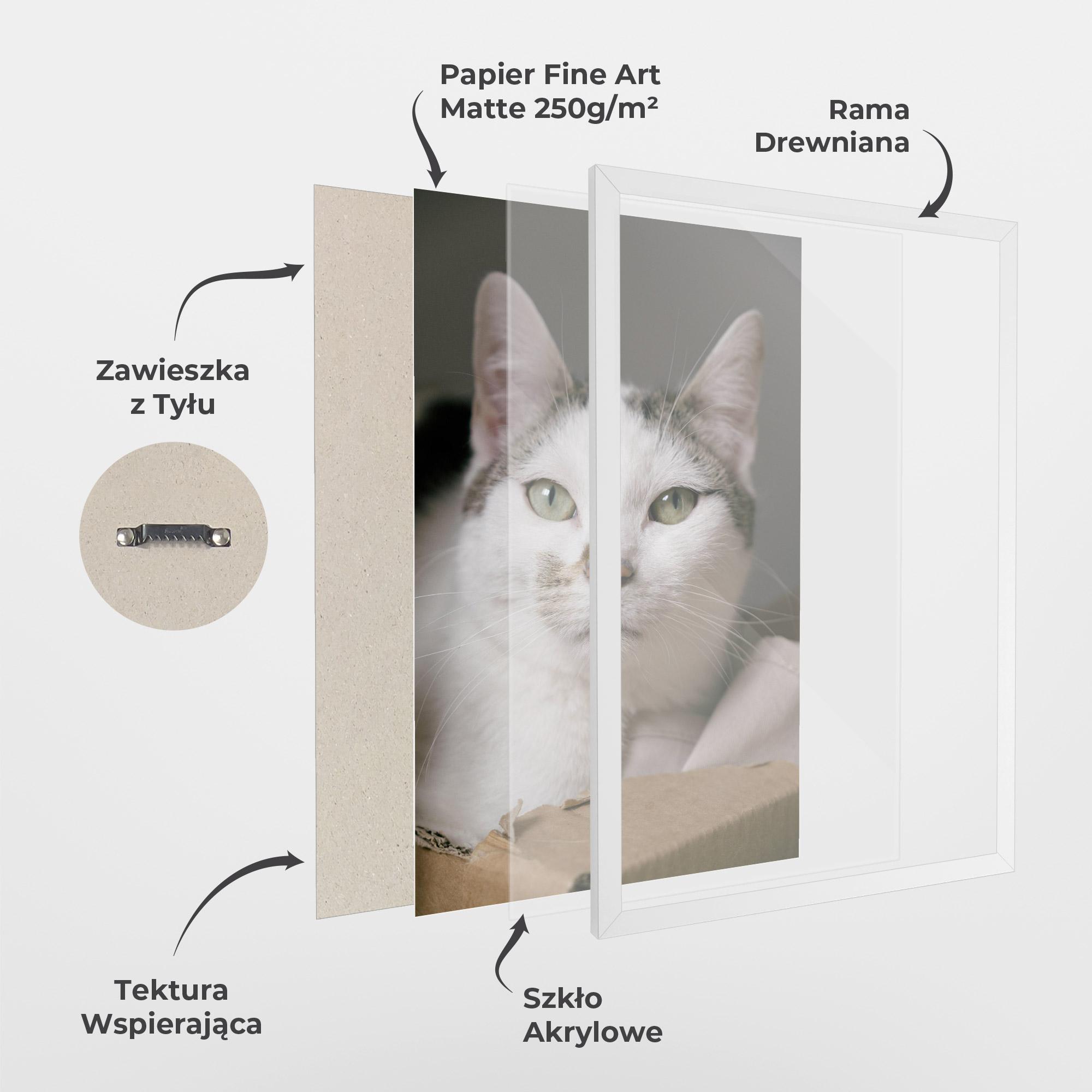 Papier Fine Art
Matte 250g/m²

Rama
Drewniana

Zawieszka
z Tyłu

Tektura
Wspierająca

Szkło
Akrylowe